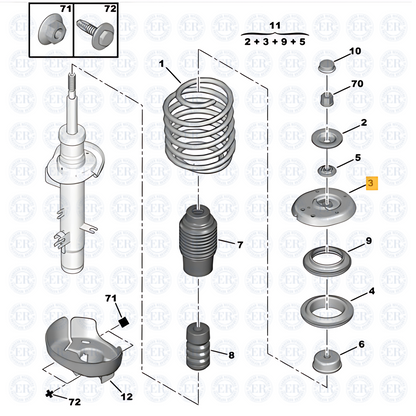 71
72
11
2 + 3 + 9 + 5
10
70
1
2
5
3
7
9
4
71
8
6
12
72